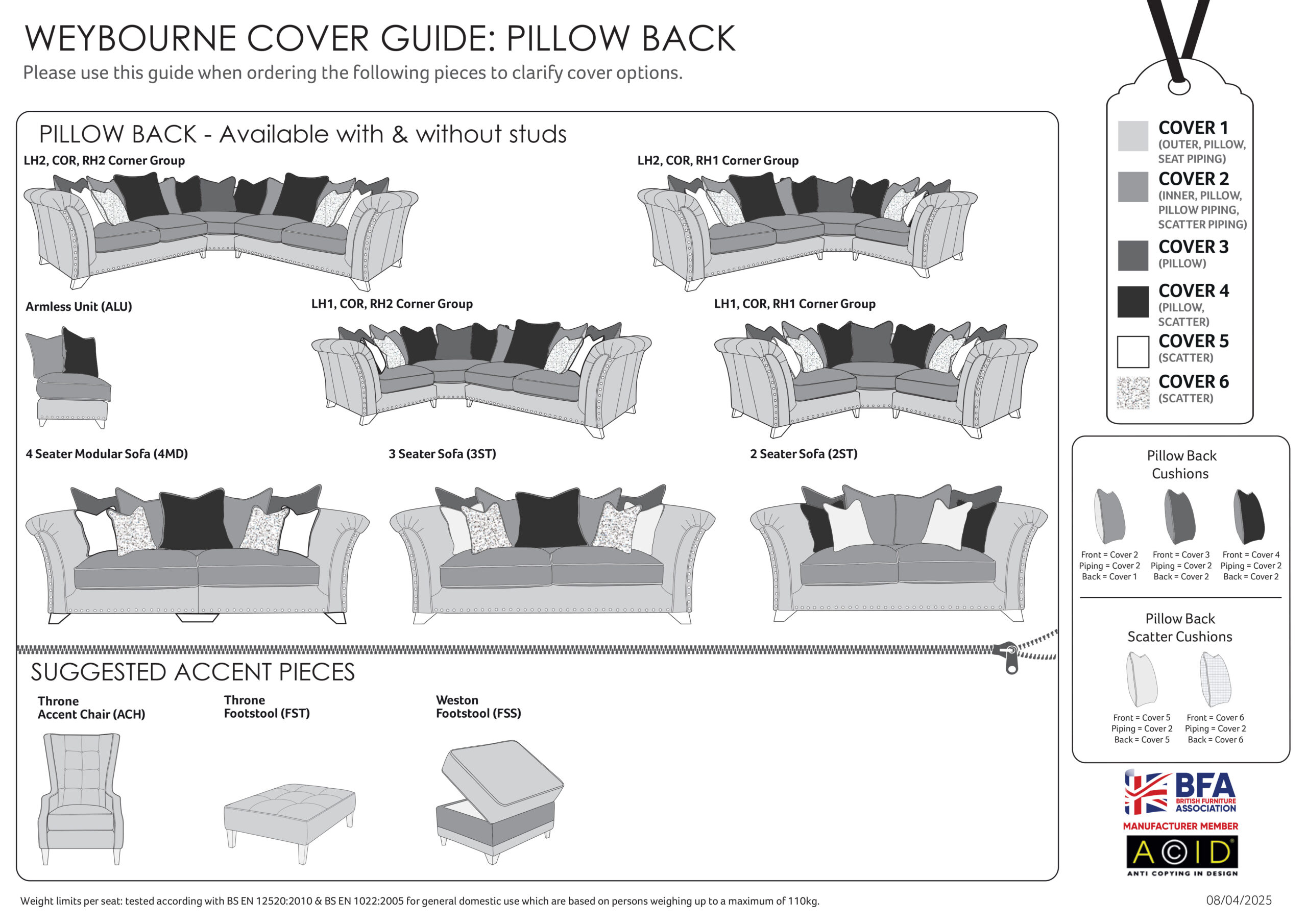 WEYBOURNE COVER GUIDE: PILLOW BACK
Please use this guide when ordering the following pieces to clarify cover options.

PILLOW BACK - Available with & without studs

LH2, COR, RH2 Corner Group

LH2, COR, RH1 Corner Group

Armless Unit (ALU)

LH1, COR, RH2 Corner Group

LH1, COR, RH1 Corner Group

4 Seater Modular Sofa (4MD)

3 Seater Sofa (3ST)

2 Seater Sofa (2ST)

SUGGESTED ACCENT PIECES

Throne Accent Chair (ACH)

Throne Footstool (FST)

Weston Footstool (FSS)

COVER 1
(OUTER, PILLOW, SEAT PIPING)

COVER 2
(INNER, PILLOW, PILLOW PIPING, SCATTER PIPING)

COVER 3
(PILLOW)

COVER 4
(PILLOW, SCATTER)

COVER 5
(SCATTER)

COVER 6
(SCATTER)

Pillow Back Cushions

Front = Cover 2
Piping = Cover 2
Back = Cover 1

Front = Cover 3
Piping = Cover 2
Back = Cover 2

Front = Cover 4
Piping = Cover 2
Back = Cover 2

Pillow Back Scatter Cushions

Front = Cover 5
Piping = Cover 2
Back = Cover 5

Front = Cover 6
Piping = Cover 2
Back = Cover 6

BFA
BRITISH FURNITURE ASSOCIATION
MANUFACTURER MEMBER

ACID
ANTI COPYING IN DESIGN

Weight limits per seat: tested according with BS EN 12520:2010 & BS EN 1022:2005 for general domestic use which are based on persons weighing up to a maximum of 110kg.

08/04/2025